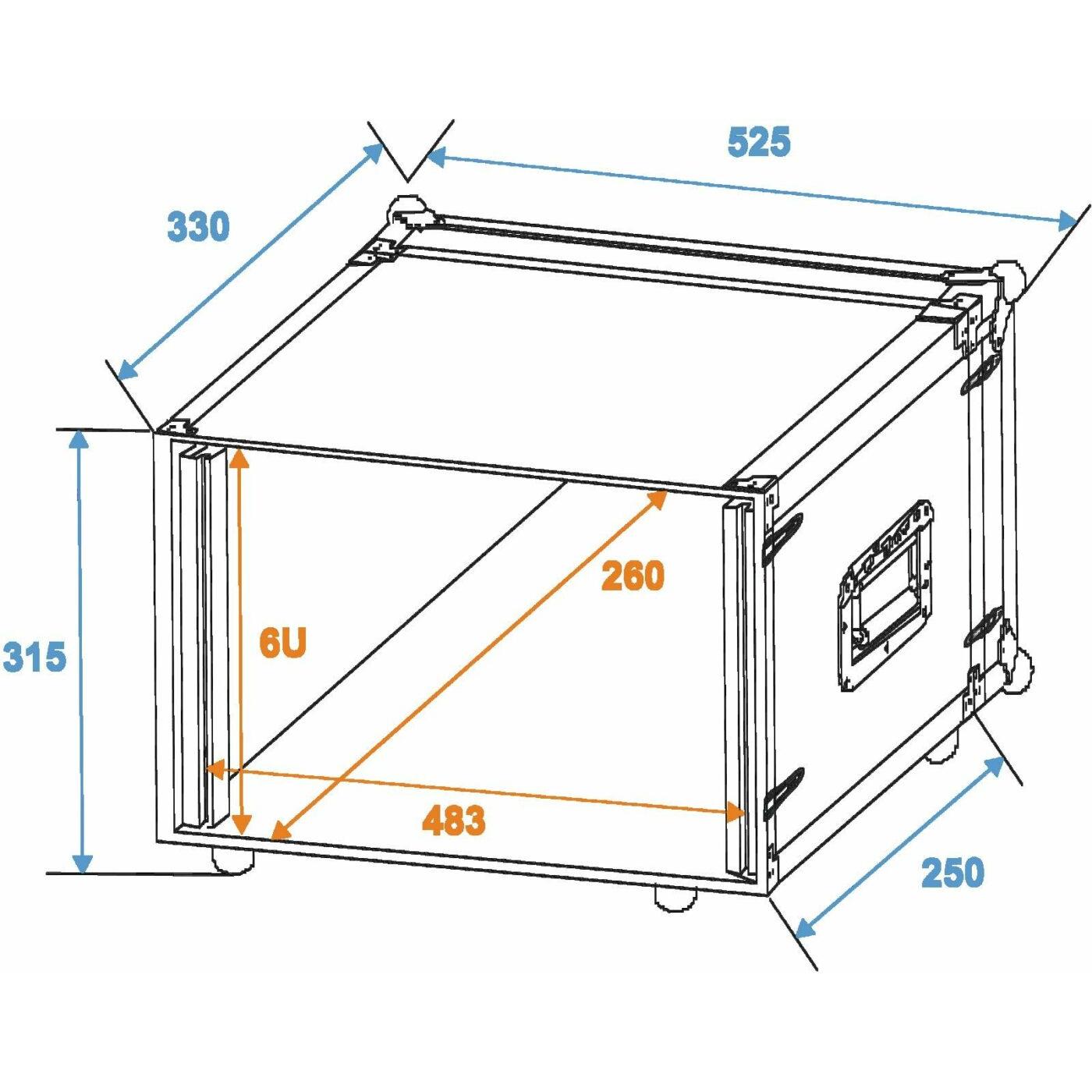 525
330
260
6U
315
483
250