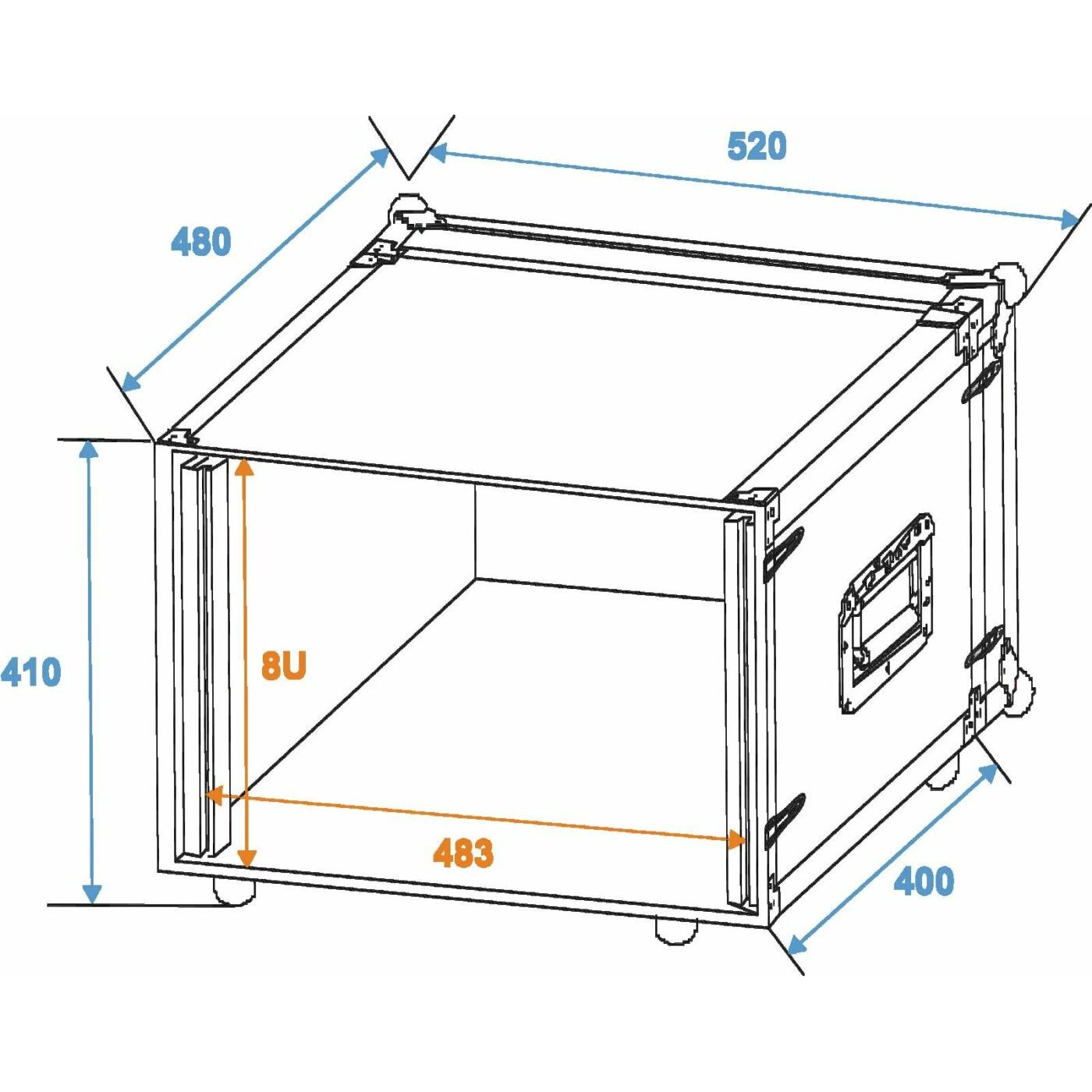 520

480

410

8U

483

400