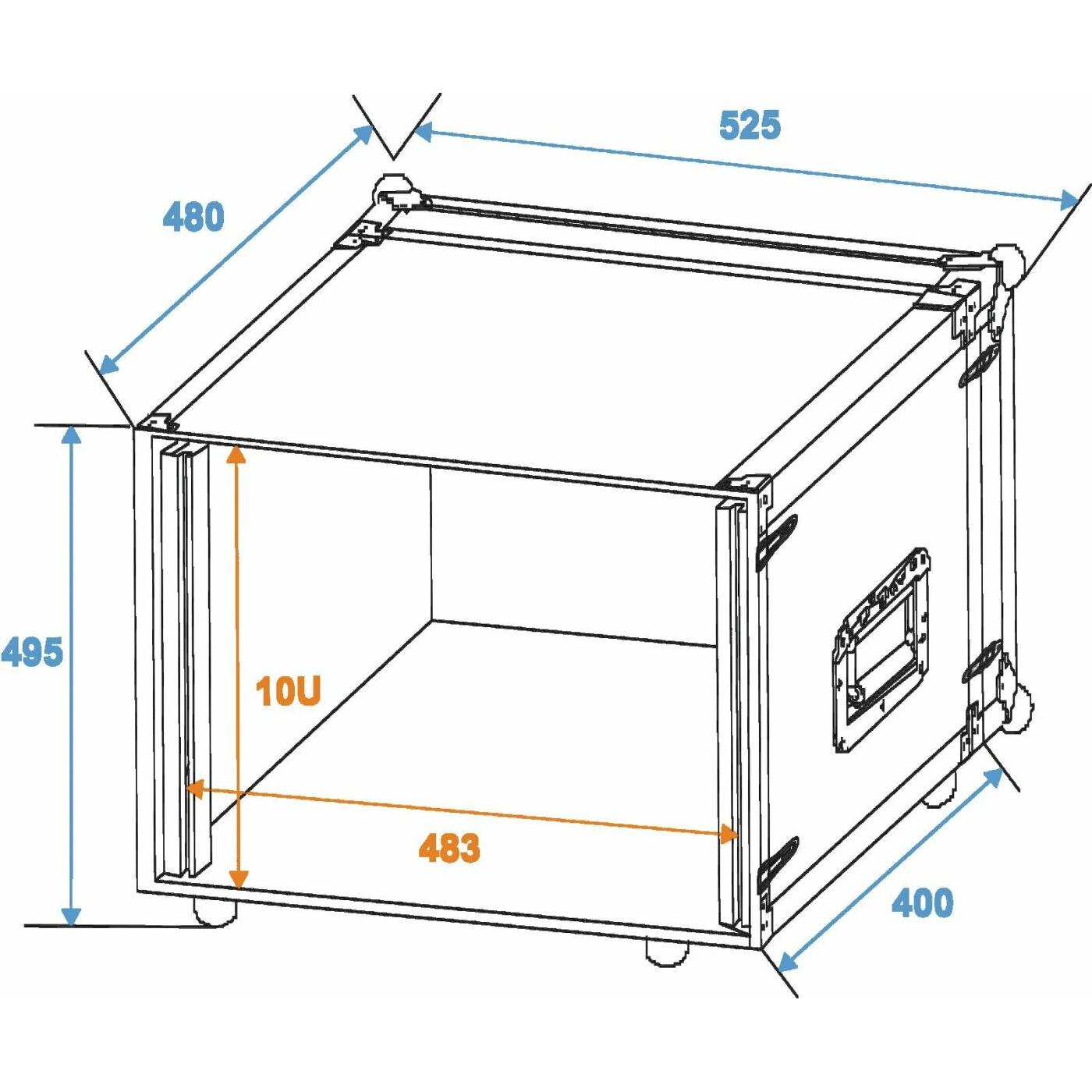 525

480

495

10U

483

400