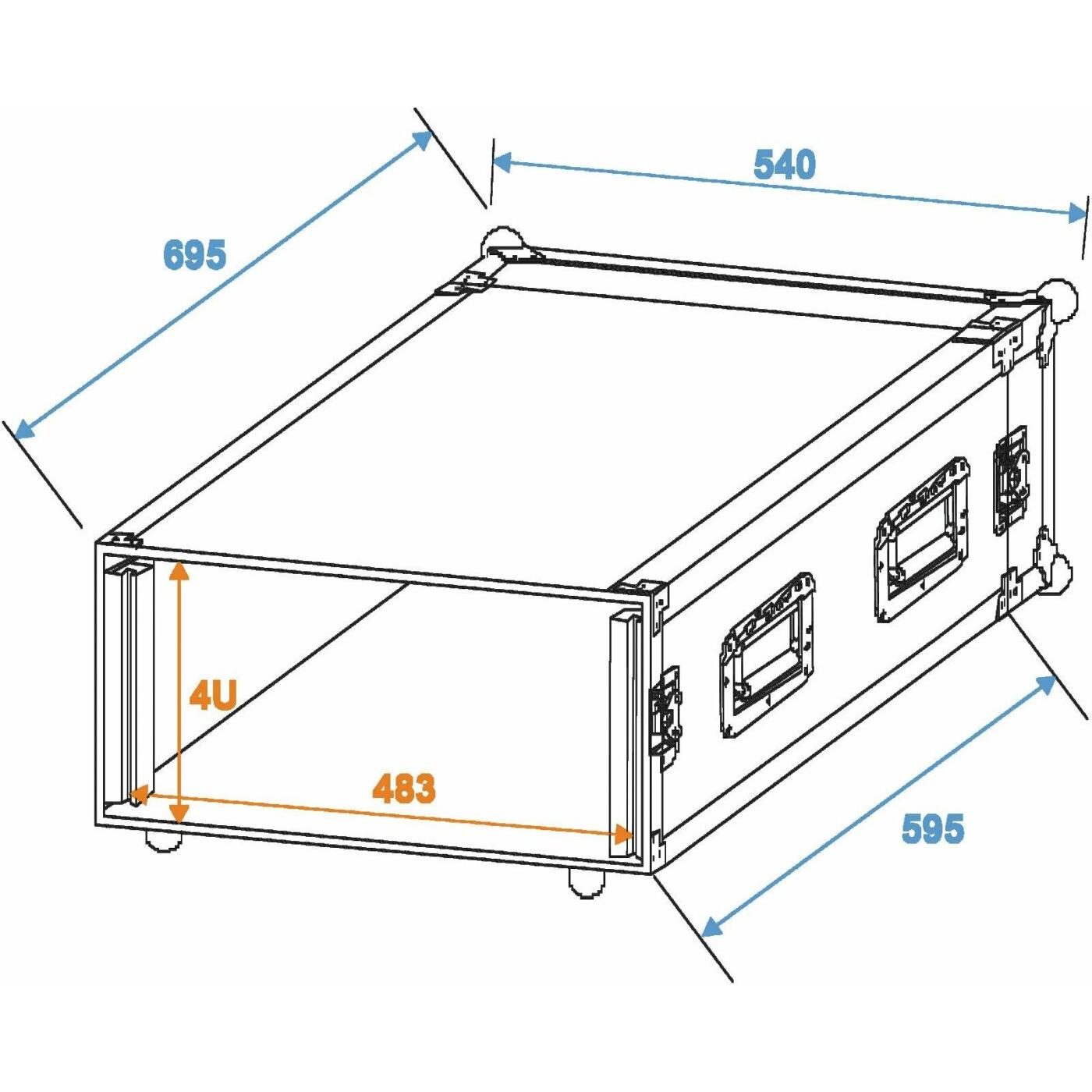 695

540

4U

483

595