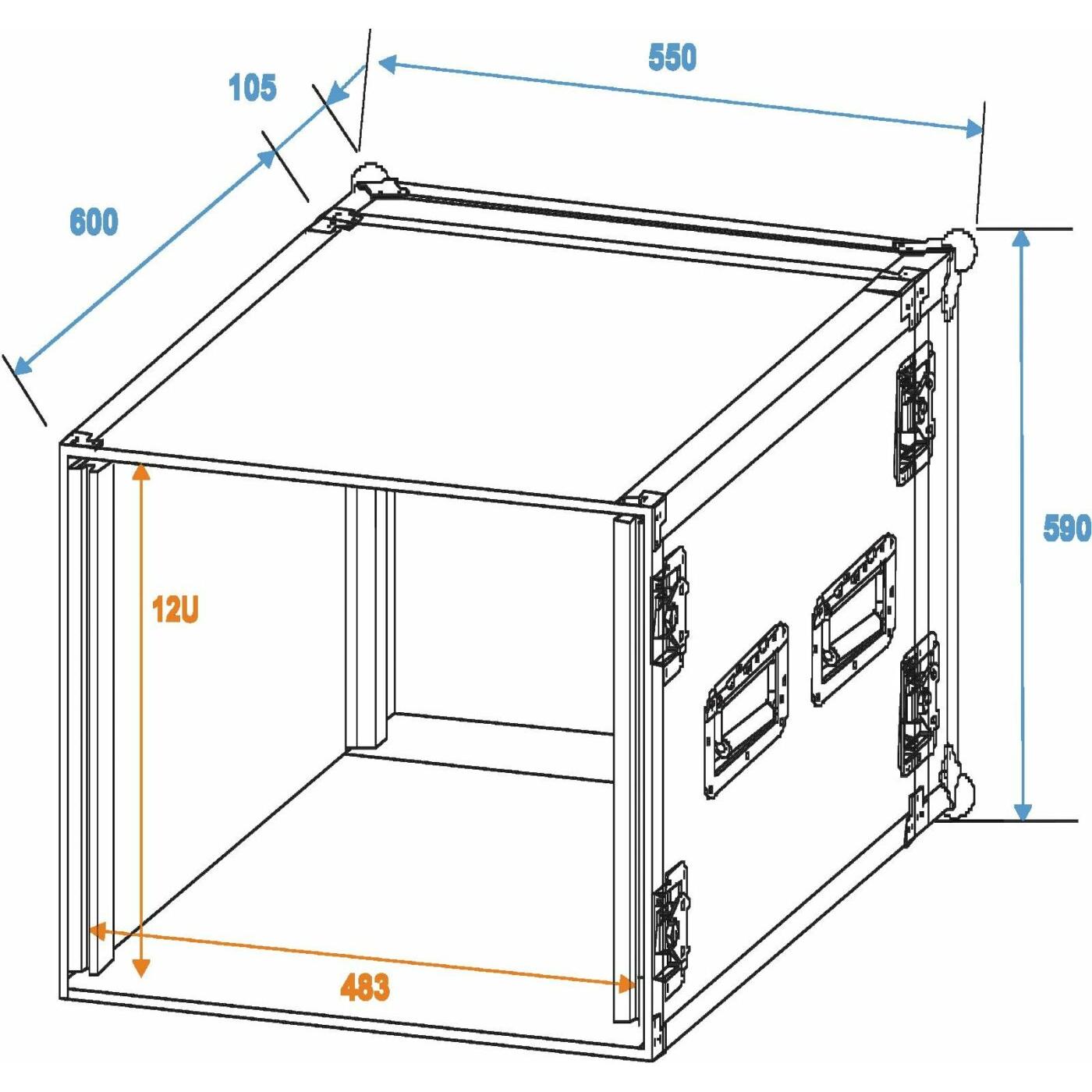 550
105
600
590
12U
483