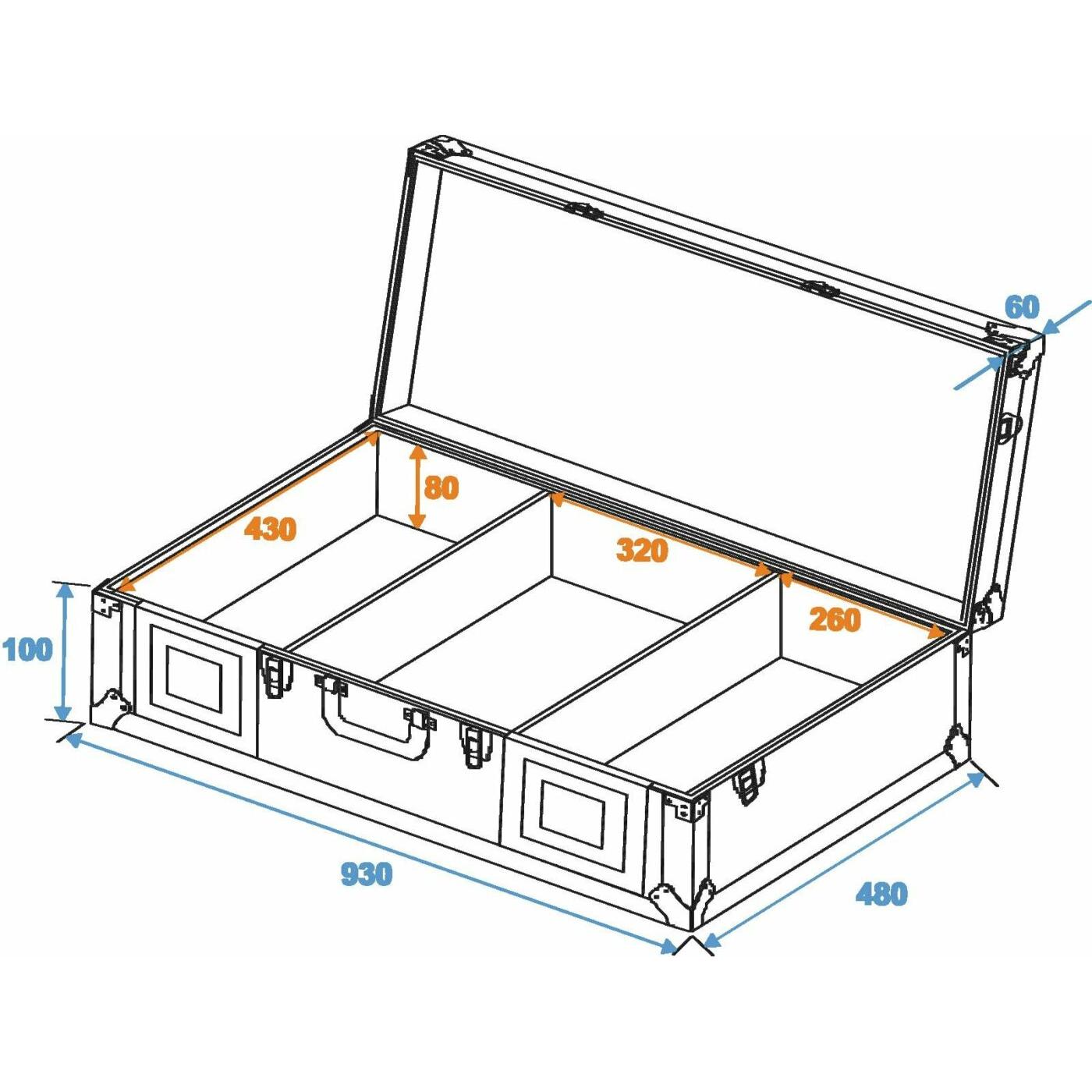 60

80

430

320

260

100

930

480