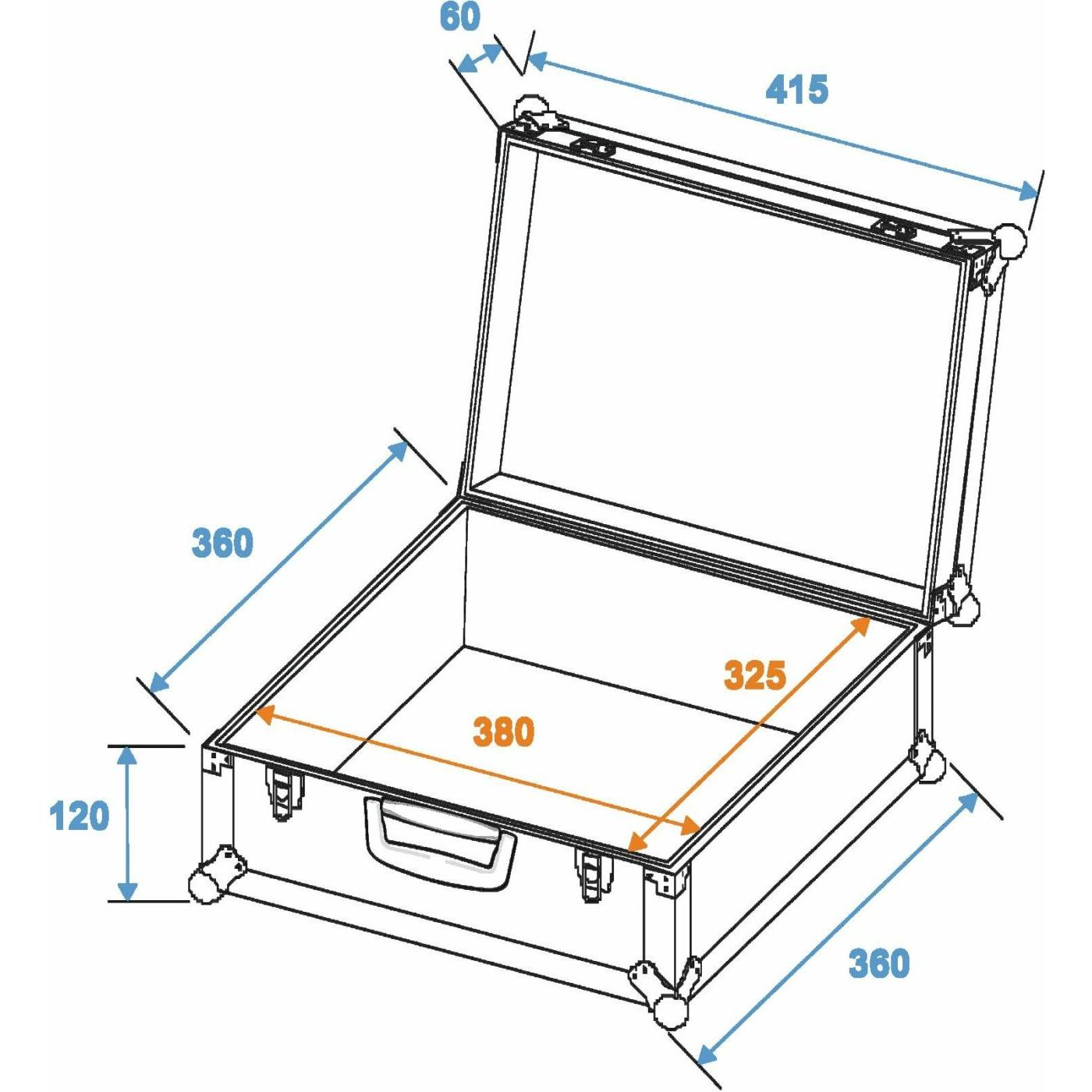 60
415
360
325
380
120
360