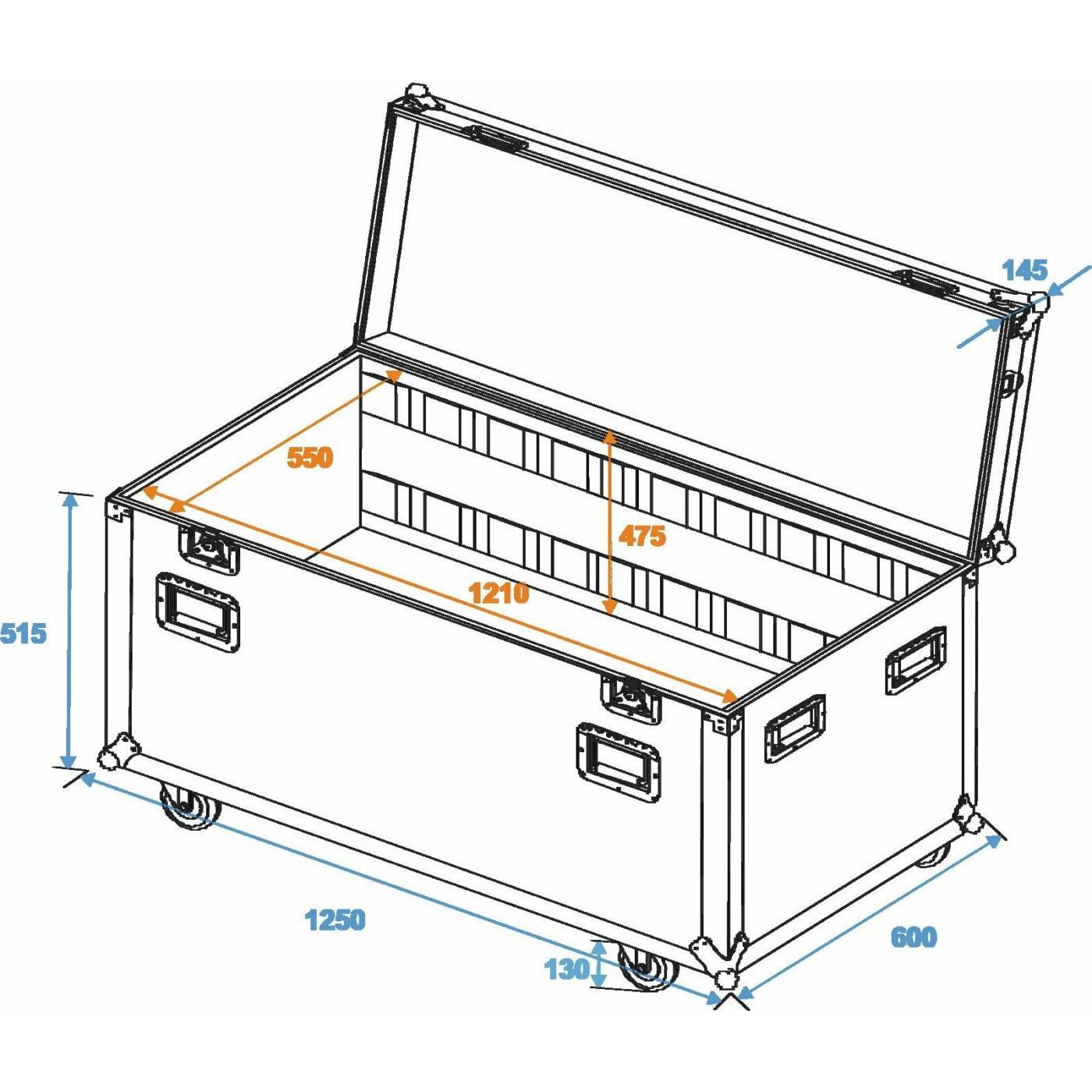 145

550

475

1210

515

1250

130

600