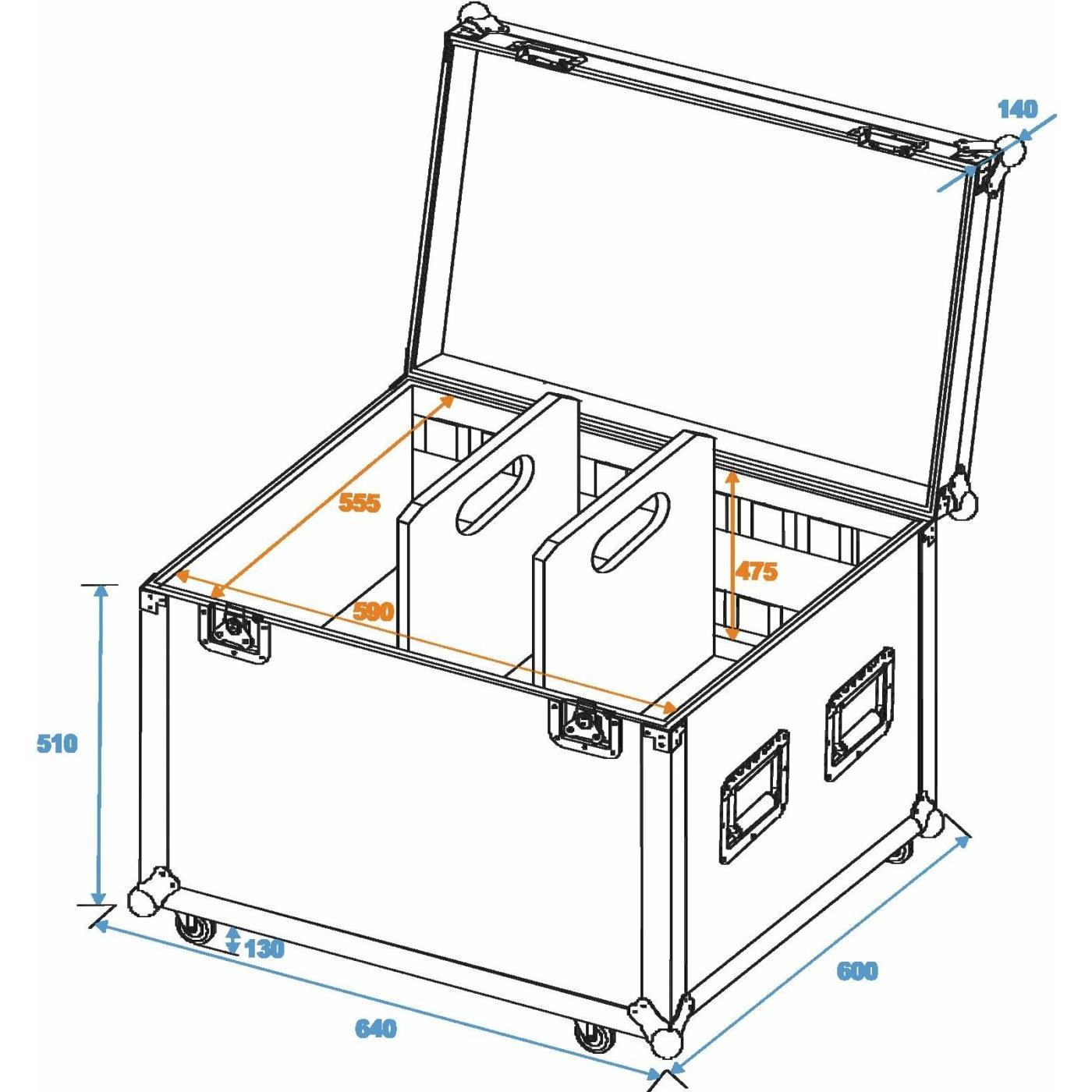 140

555

475

590

510

130

600

640