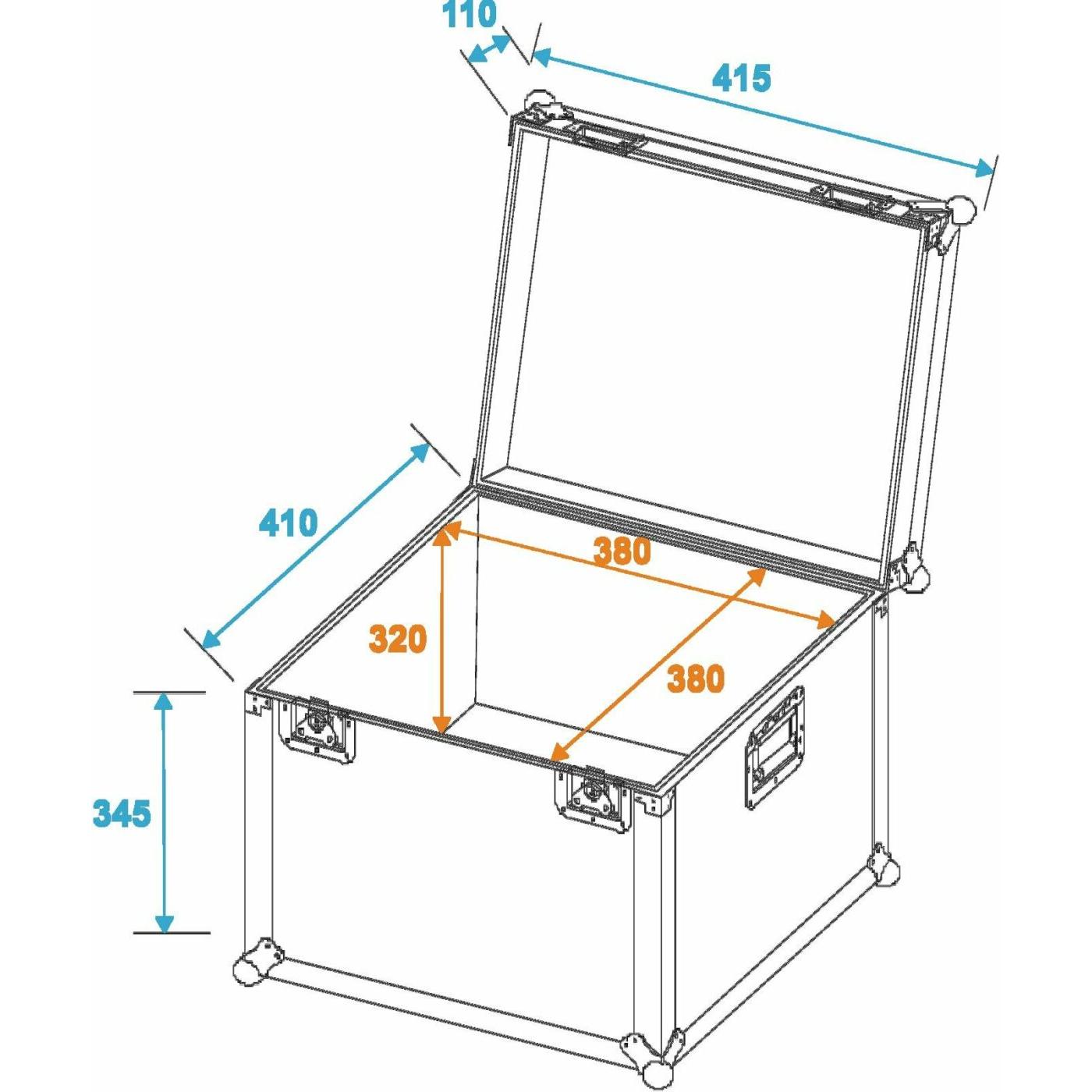 110
415
410
380
320
380
345