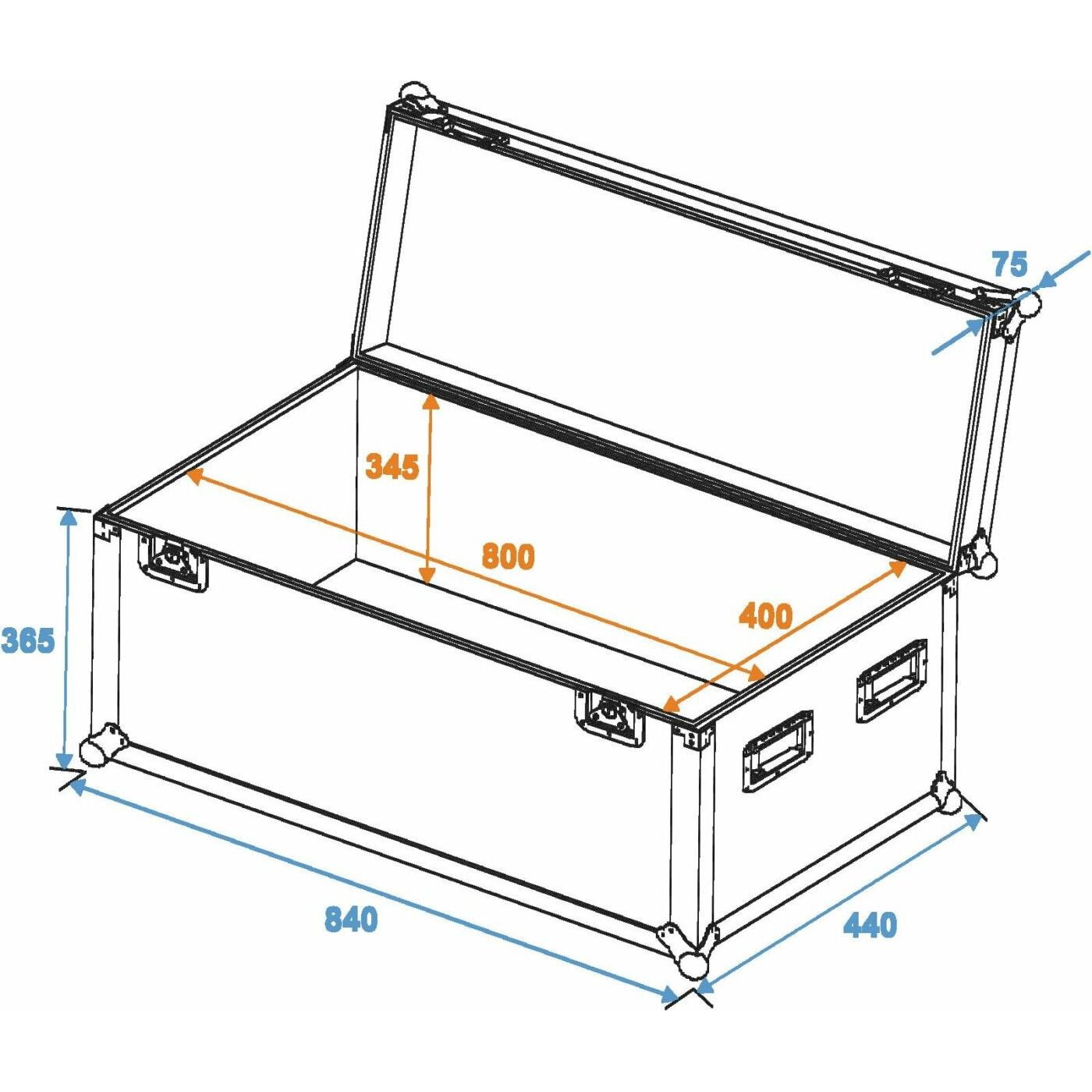 75

345

800

400

365

840

440