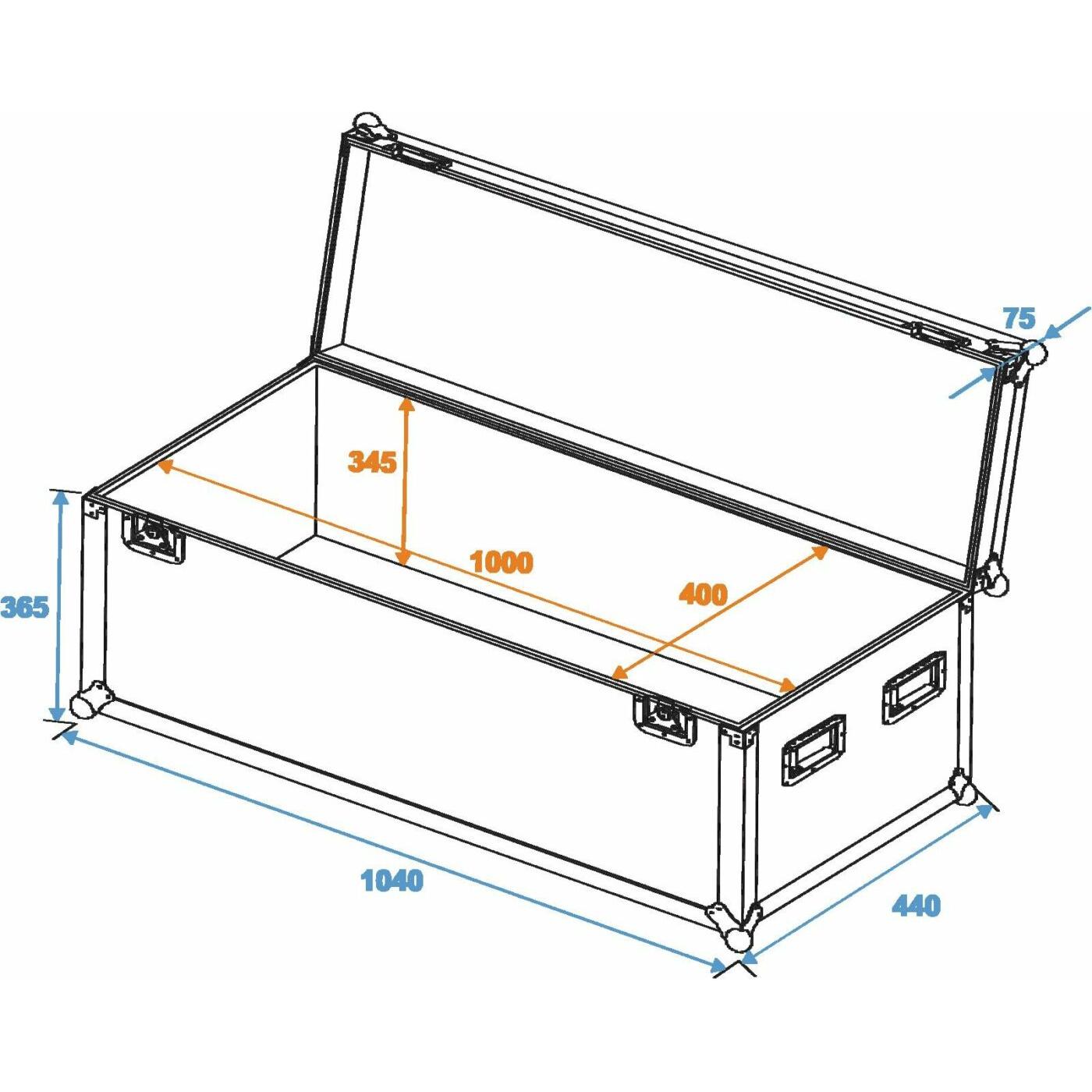 75

345

1000

400

365

1040

440