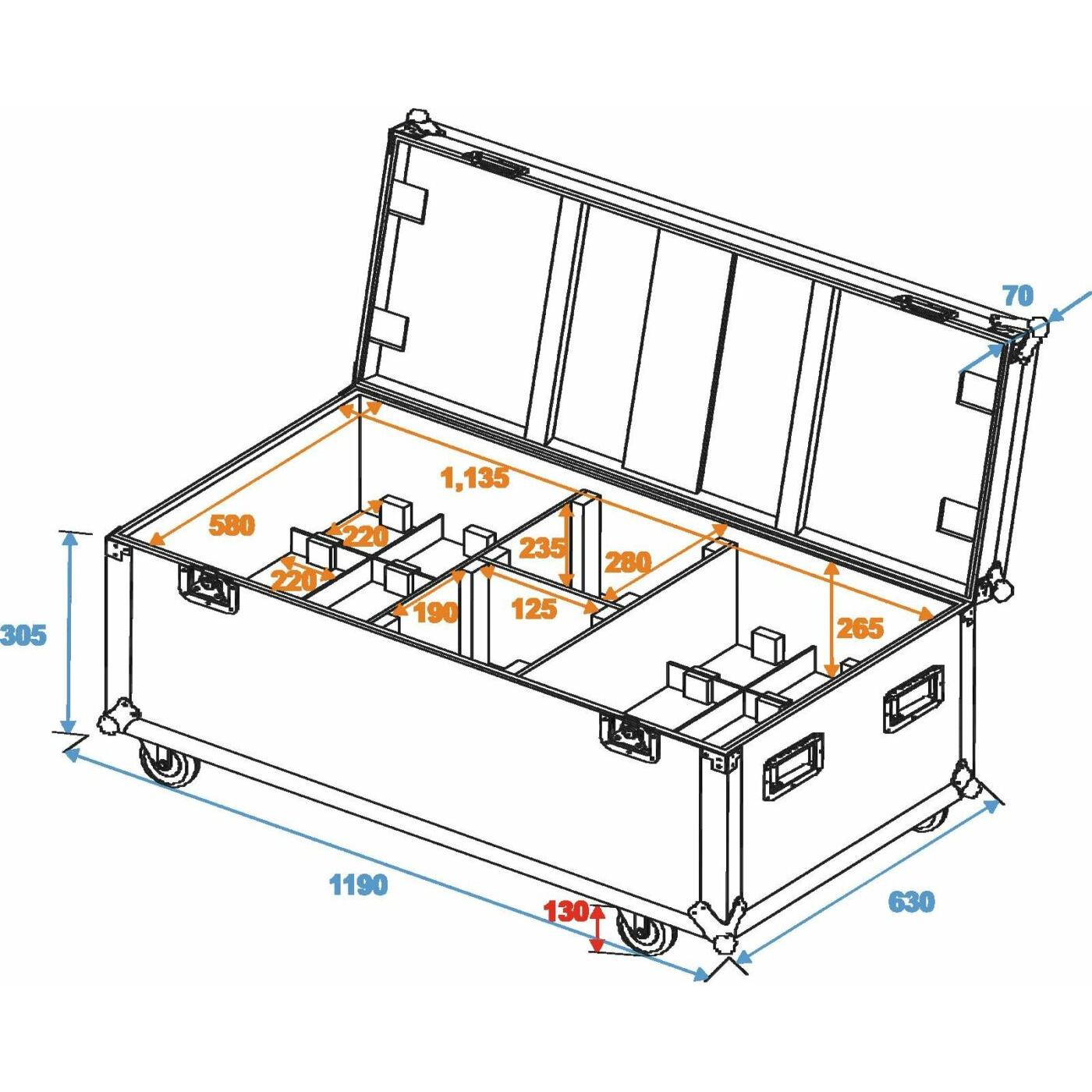 70
1,135
580
220
220
235
280
190
125
265
305
1190
130
630