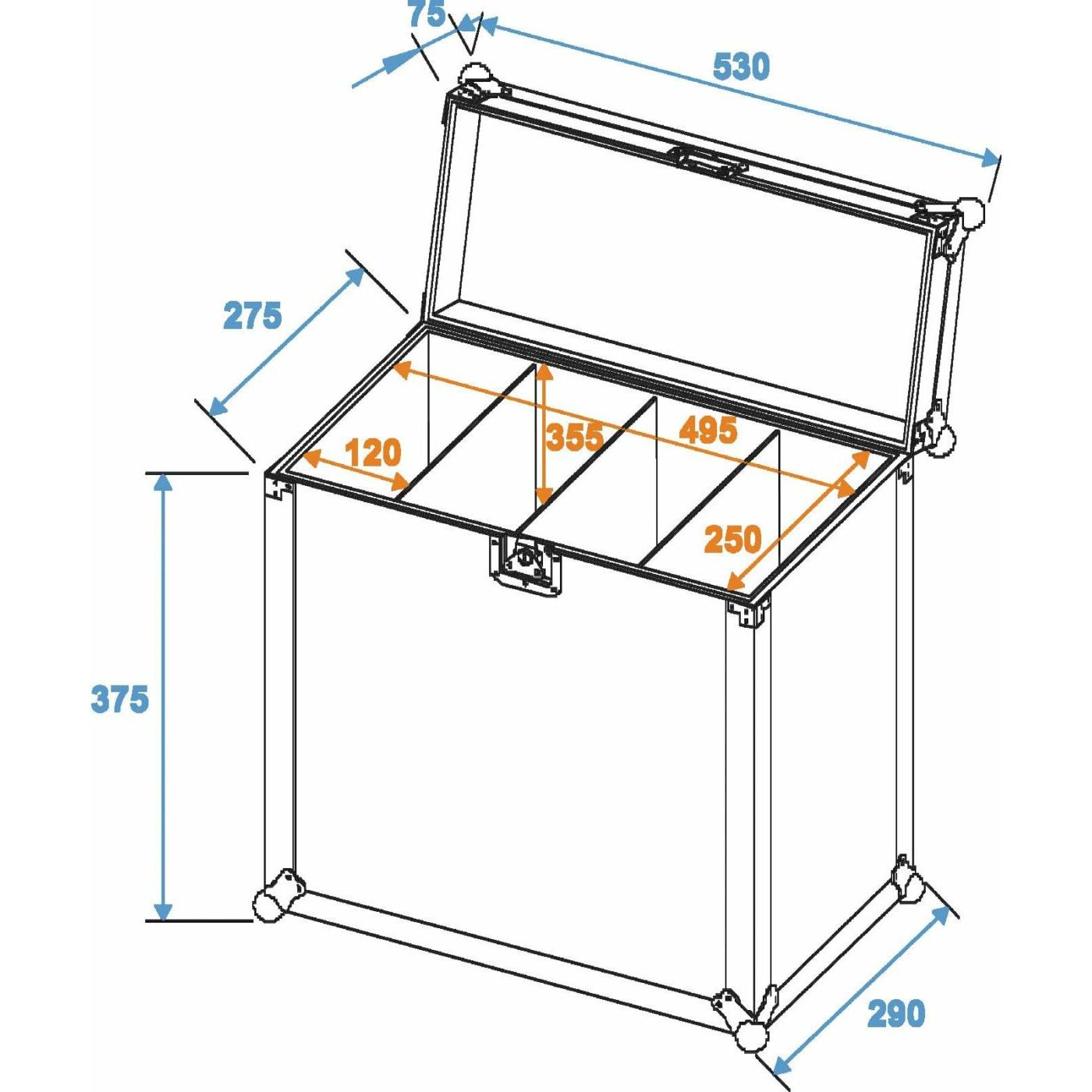 75
530
275
120
355
495
250
375
290