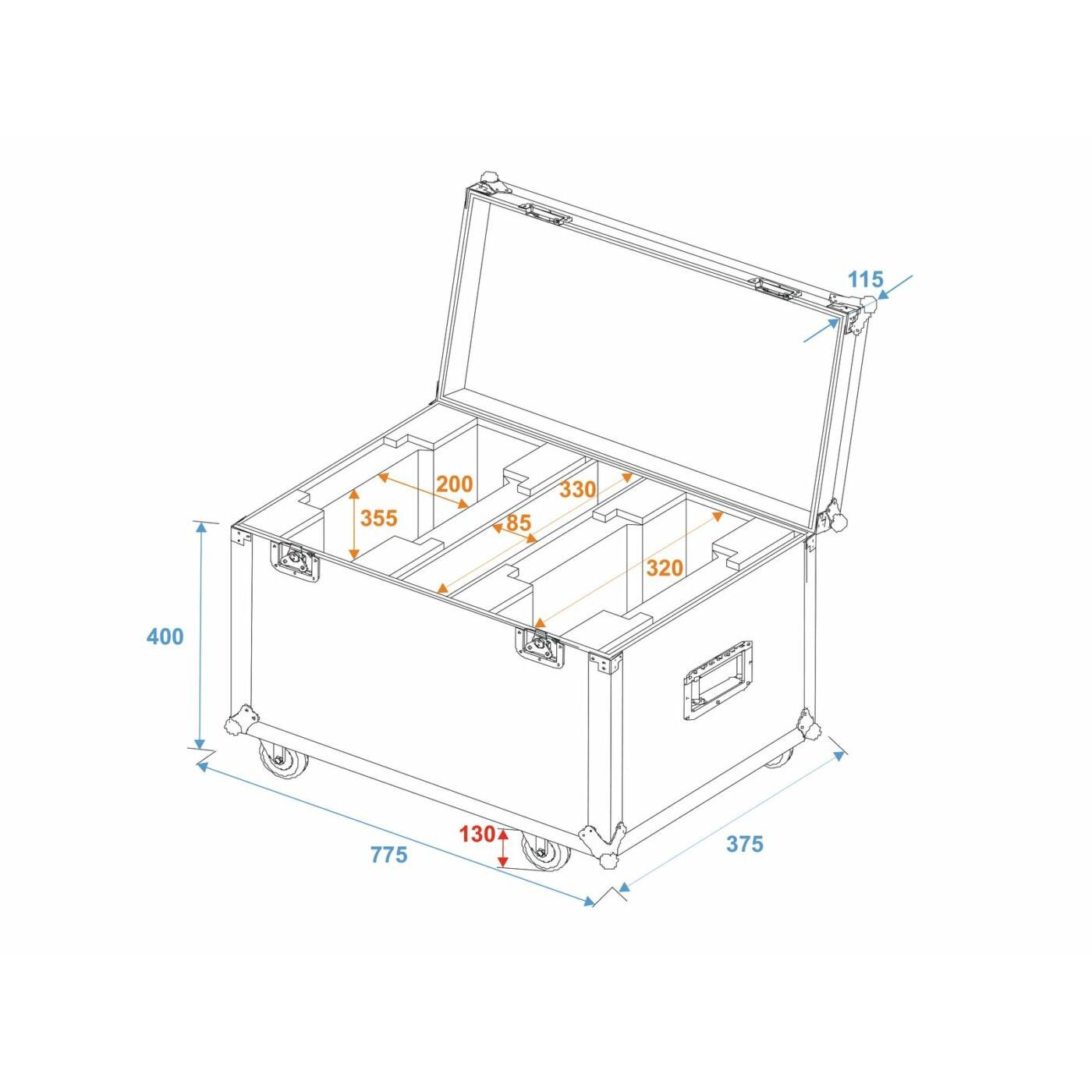 115

200

330

355

85

320

400

130

775

375