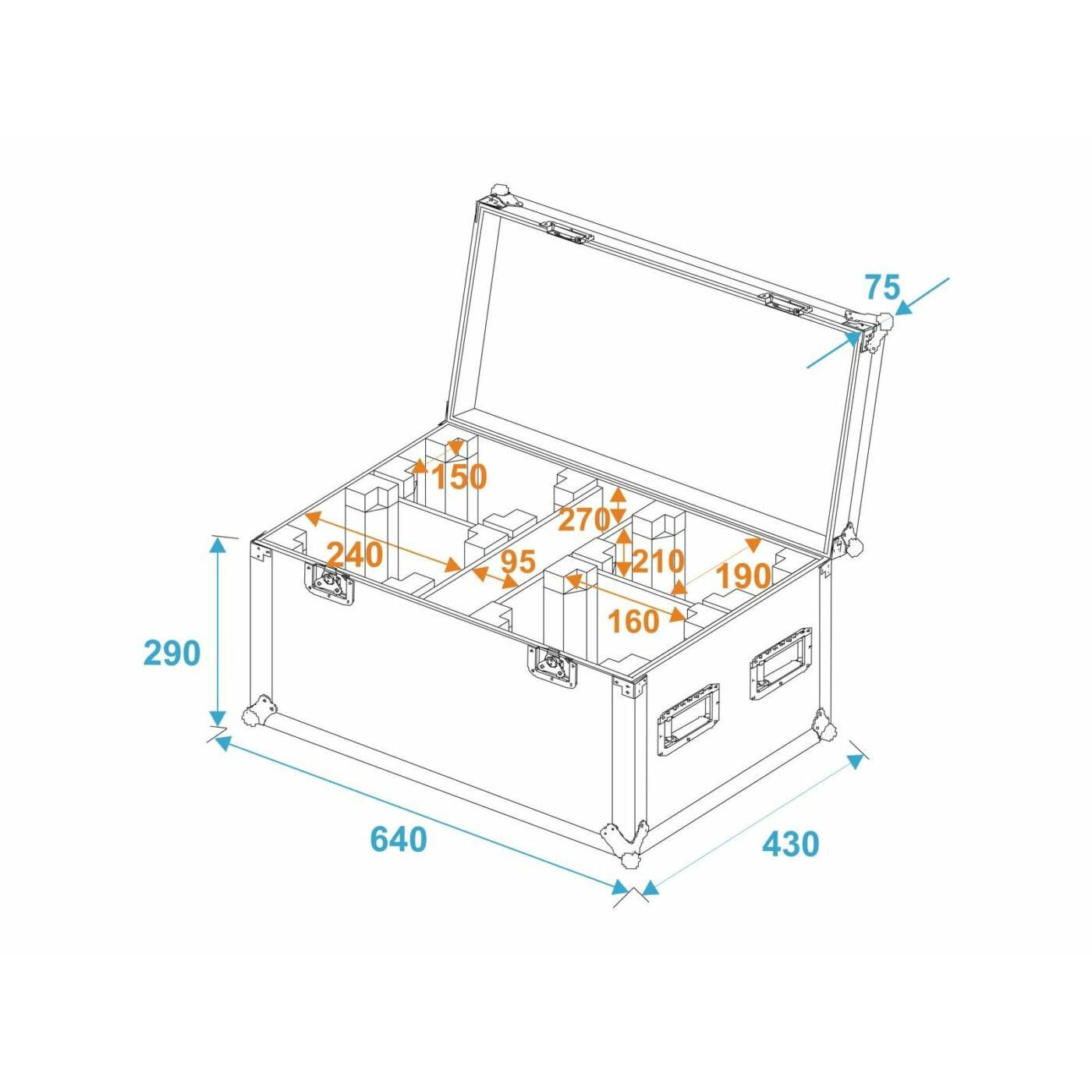 75
150
270
240
95
210
190
160
290
640
430