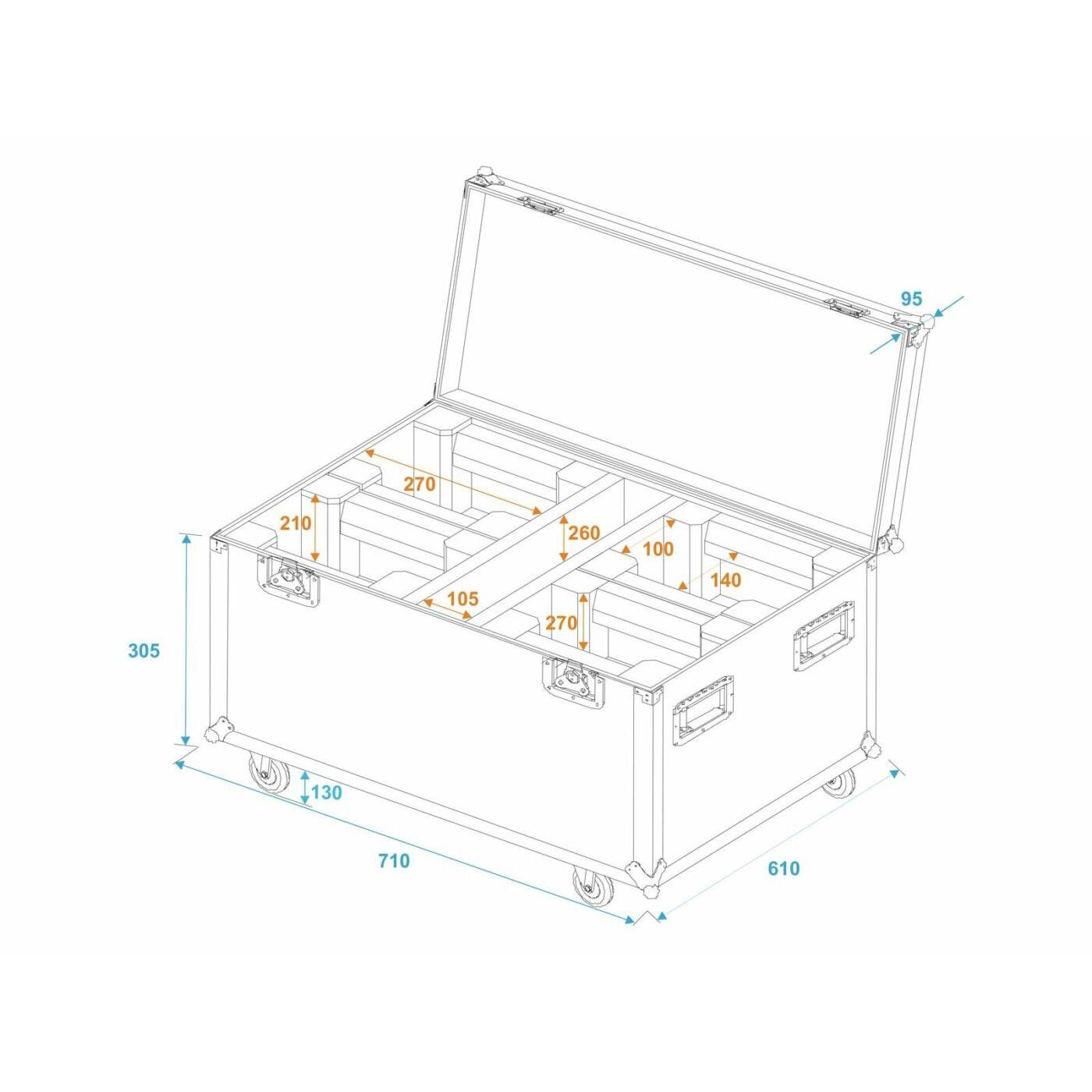 95
270
210
260
100
140
105
270
305
130
710
610