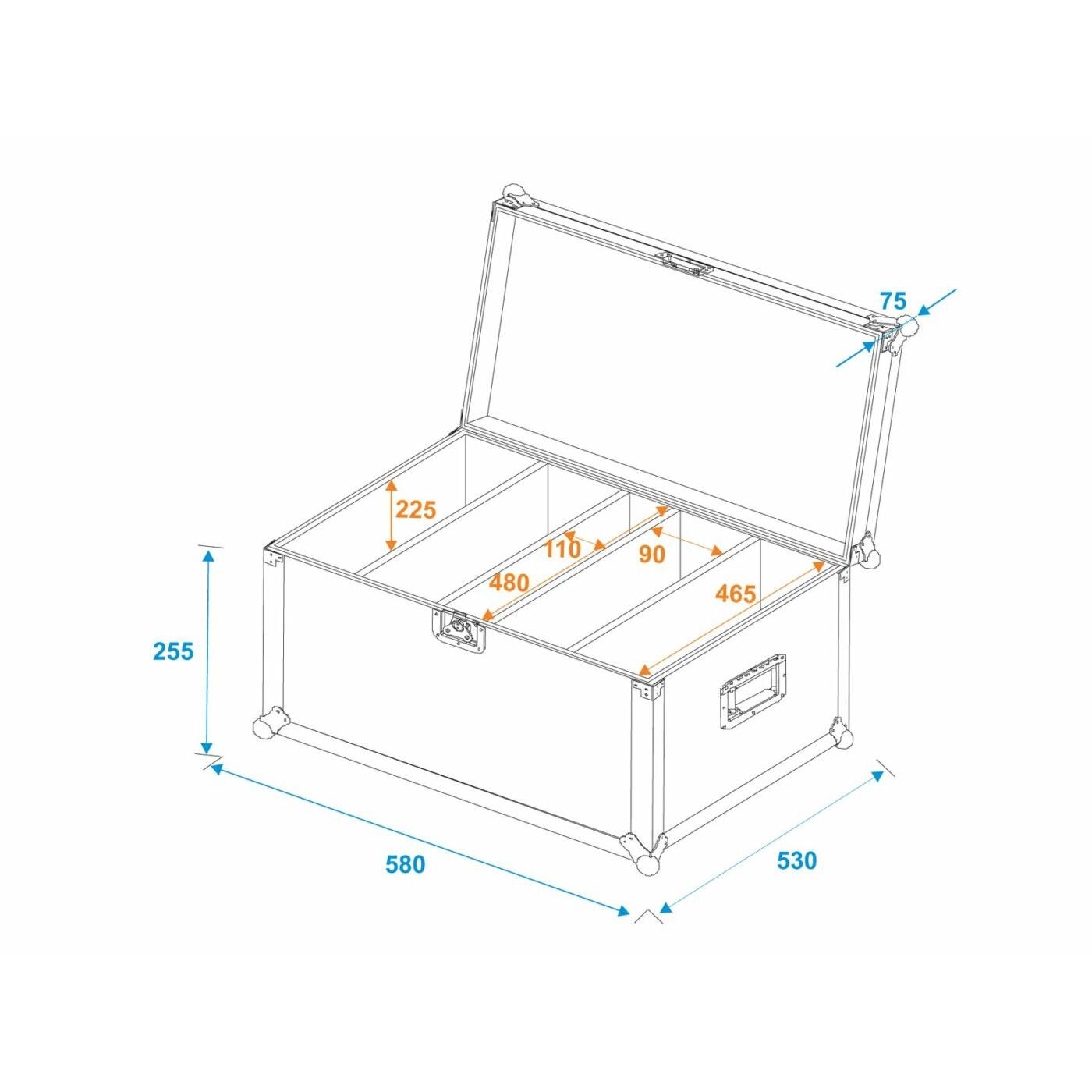 75

225

110

90

480

465

255

580

530